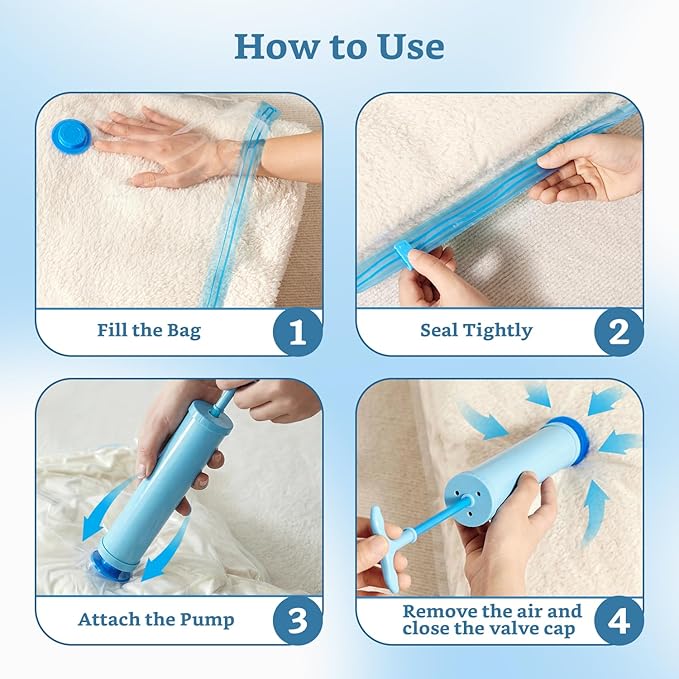 How to Use

Fill the Bag
1

Seal Tightly
2

Attach the Pump
3

Remove the air and close the valve cap
4