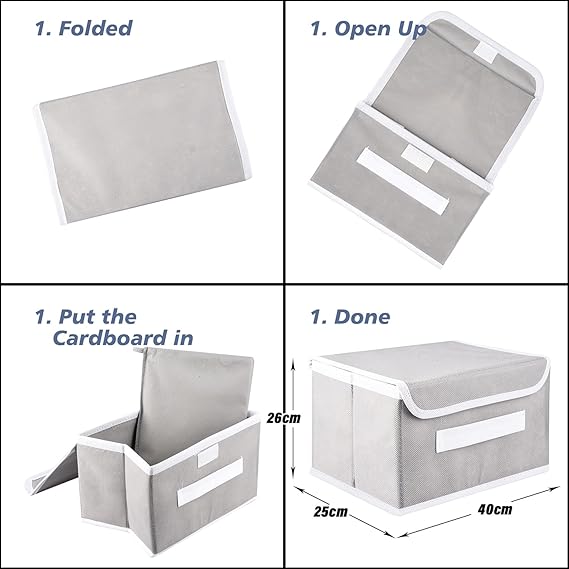 1. Folded

1. Open Up

1. Put the Cardboard in

1. Done

26cm

25cm

40cm